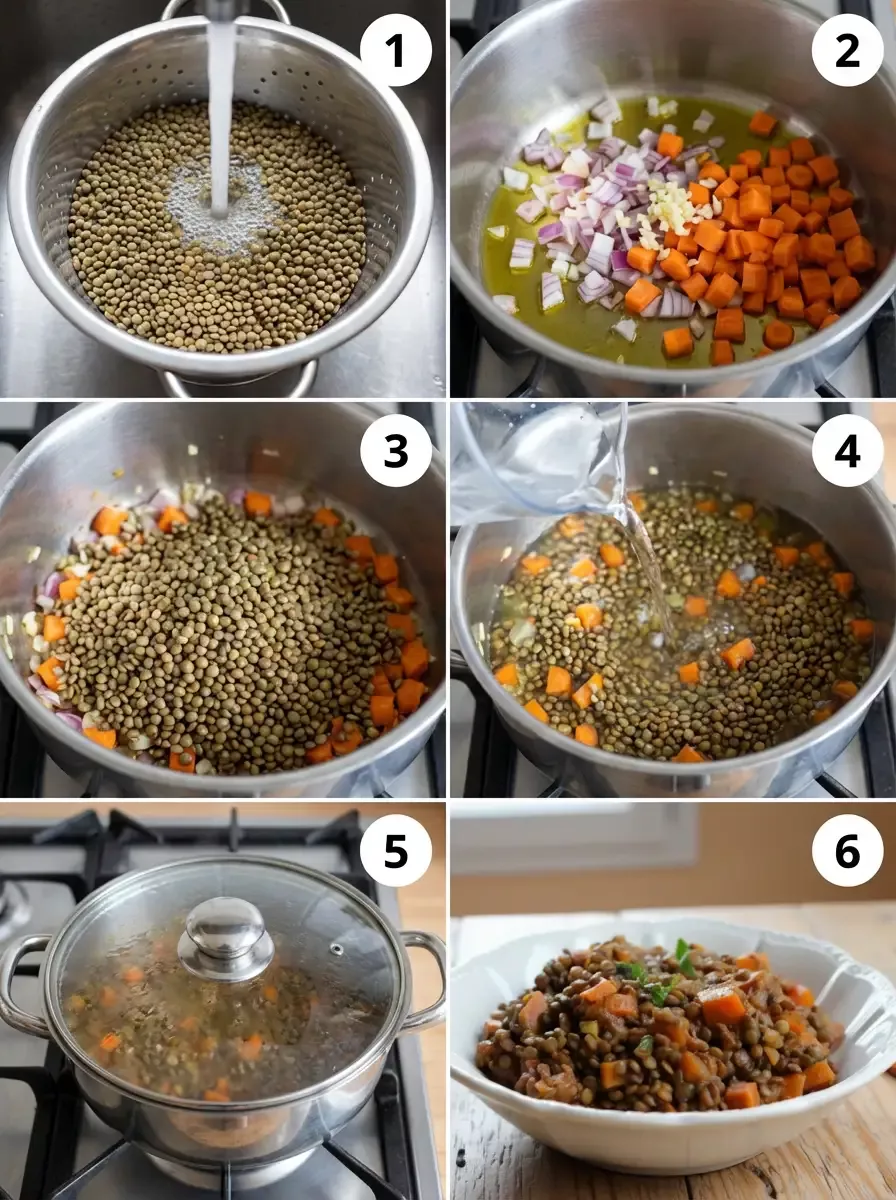 1
2
3
4
5
6